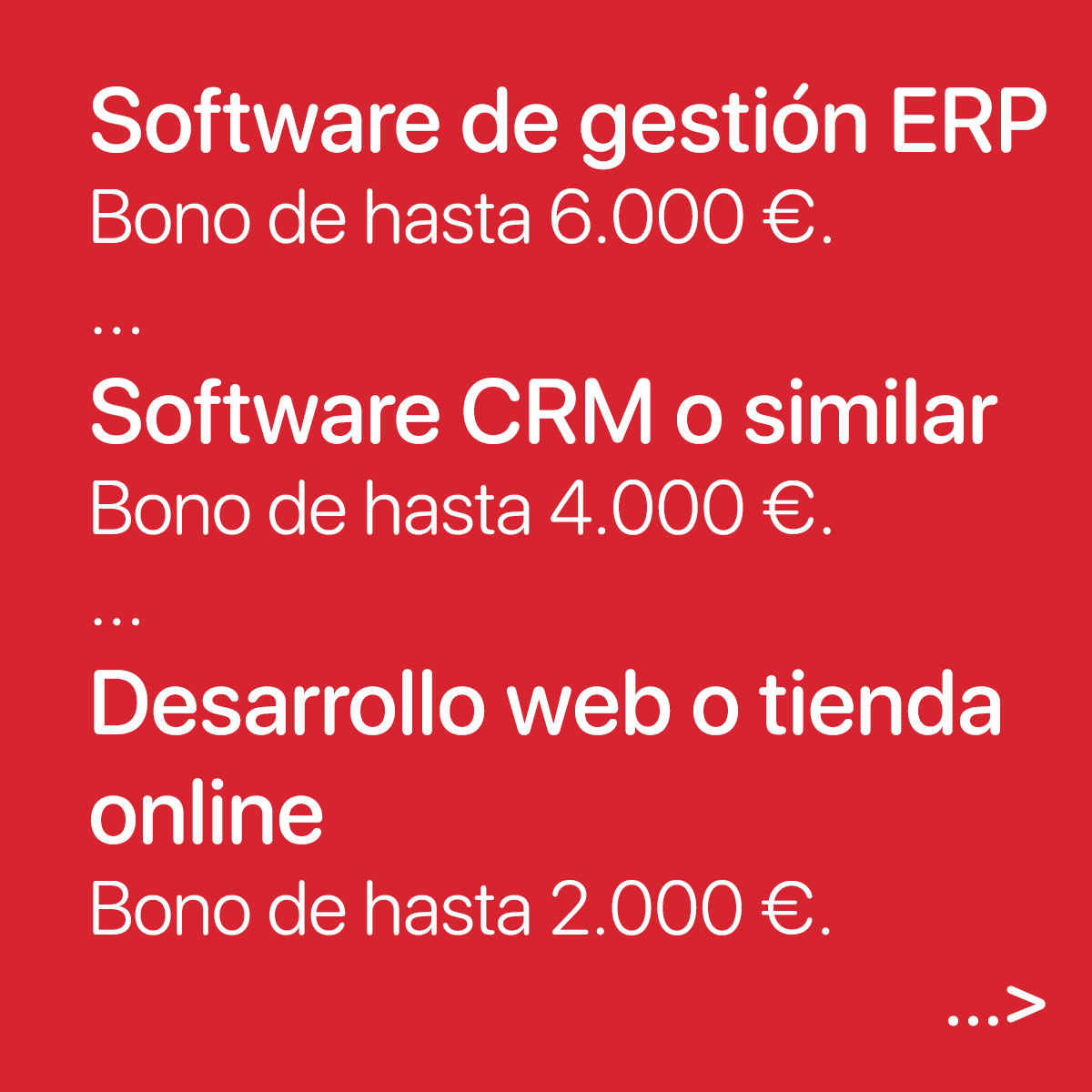 Software de gestión ERP

Bono de hasta 6.000 €.

...

Software CRM o similar

Bono de hasta 4.000 €.

...

Desarrollo web o tienda online

Bono de hasta 2.000 €.

...>